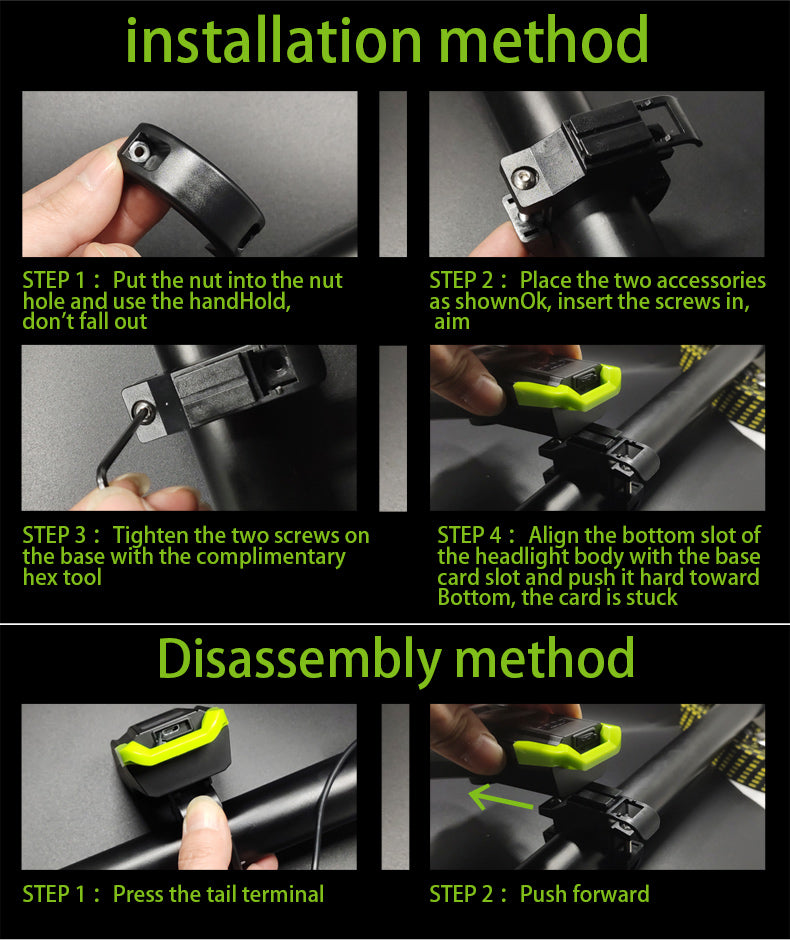 installation method

STEP 1： Put the nut into the nut hole and use the handHold, don't fall out

STEP 2： Place the two accessories as shownOk, insert the screws in, aim

STEP 3： Tighten the two screws on the base with the complimentary hex tool

STEP 4： Align the bottom slot of the headlight body with the base card slot and push it hard toward Bottom, the card is stuck

Disassembly method

STEP 1： Press the tail terminal

STEP 2： Push forward